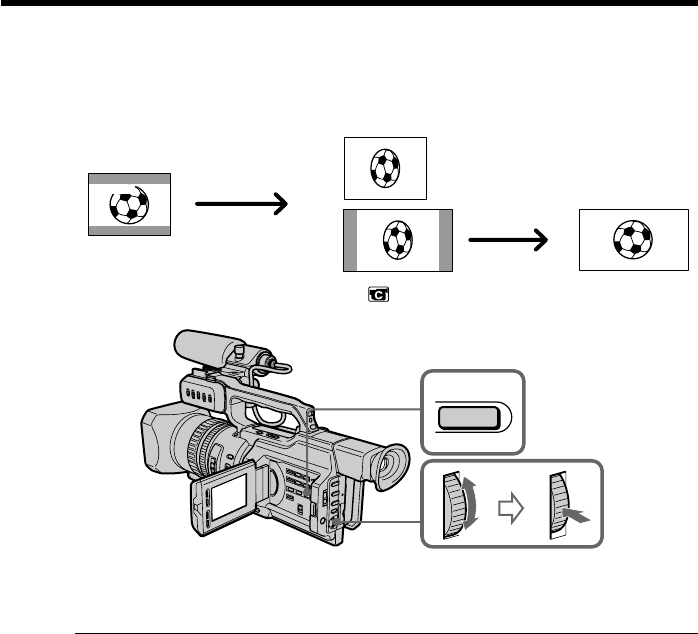 C