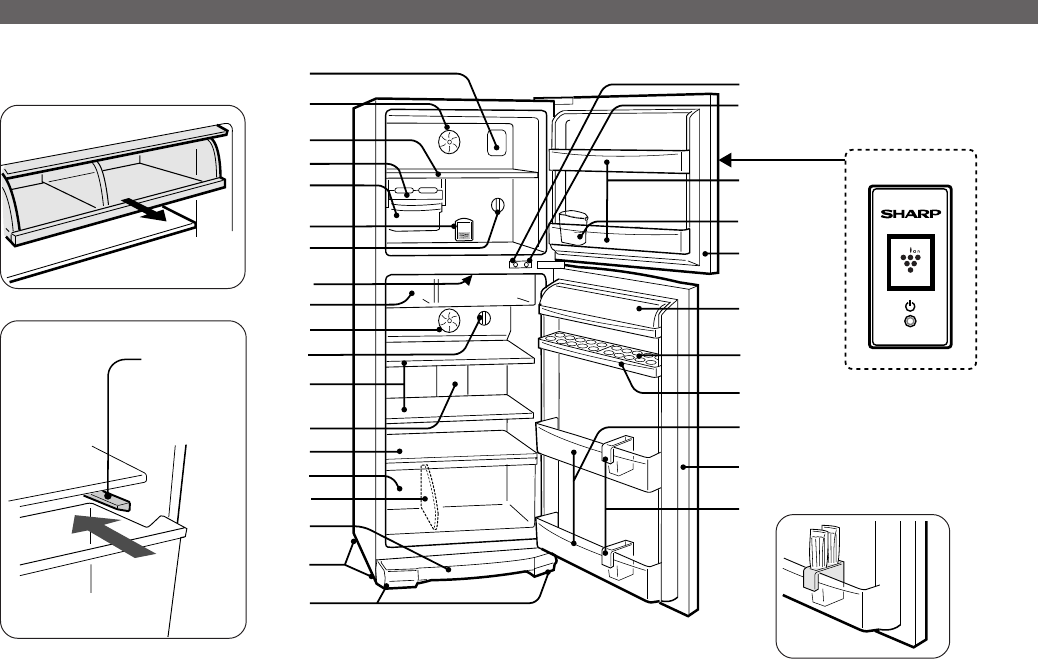 SHARP