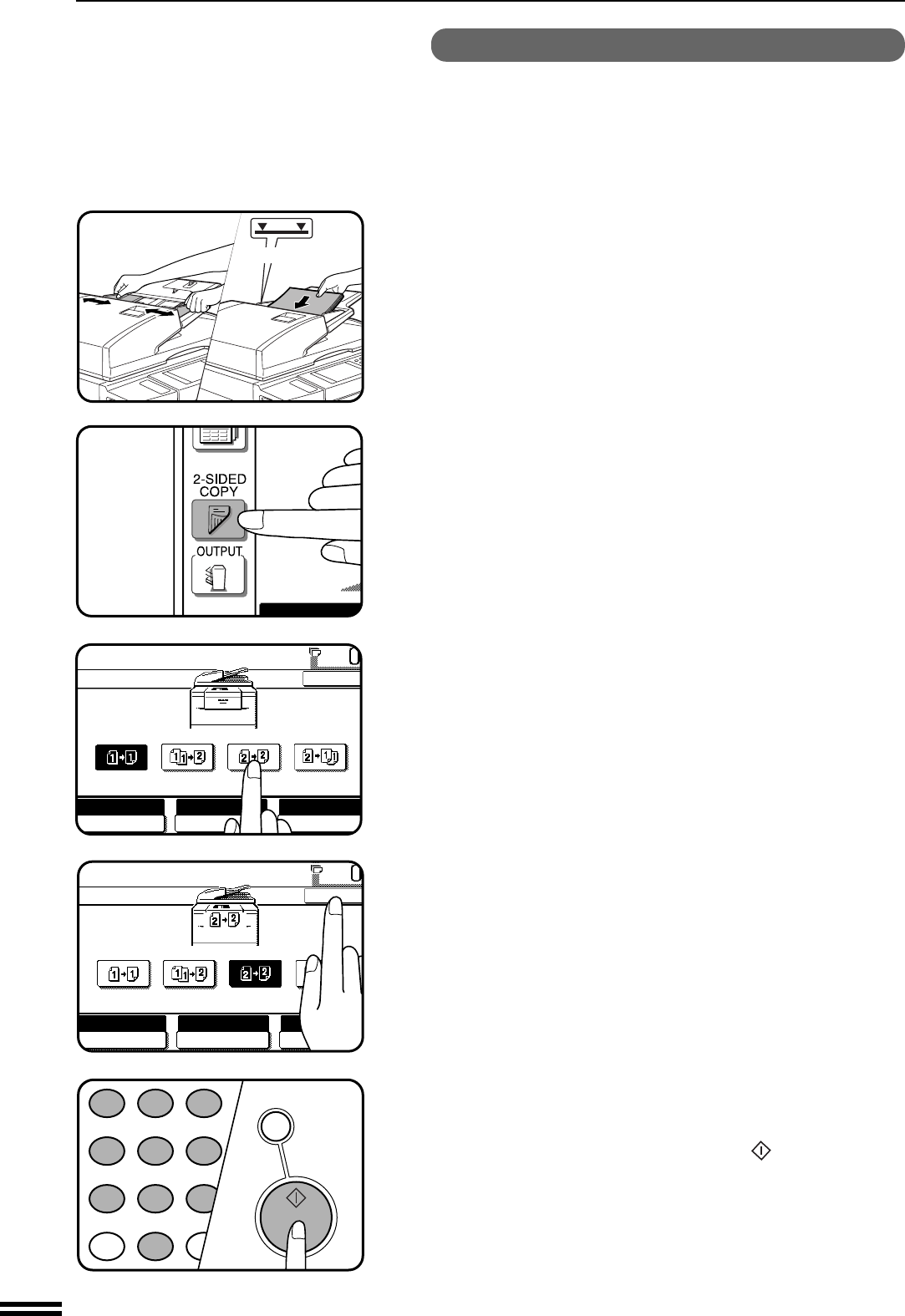 2-SIDED
COPY

OUTPUT