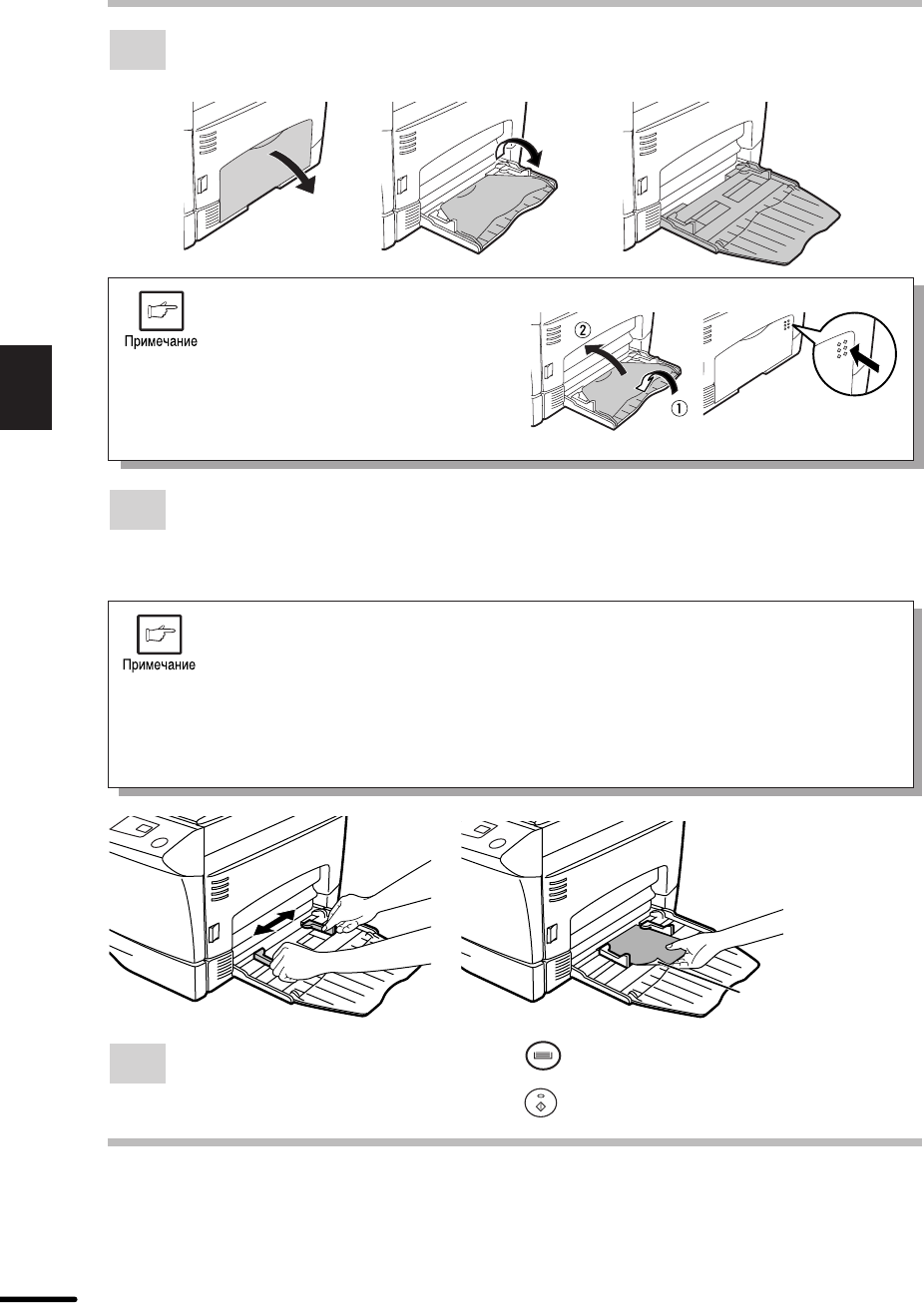 Примечание

②

①

Примечание