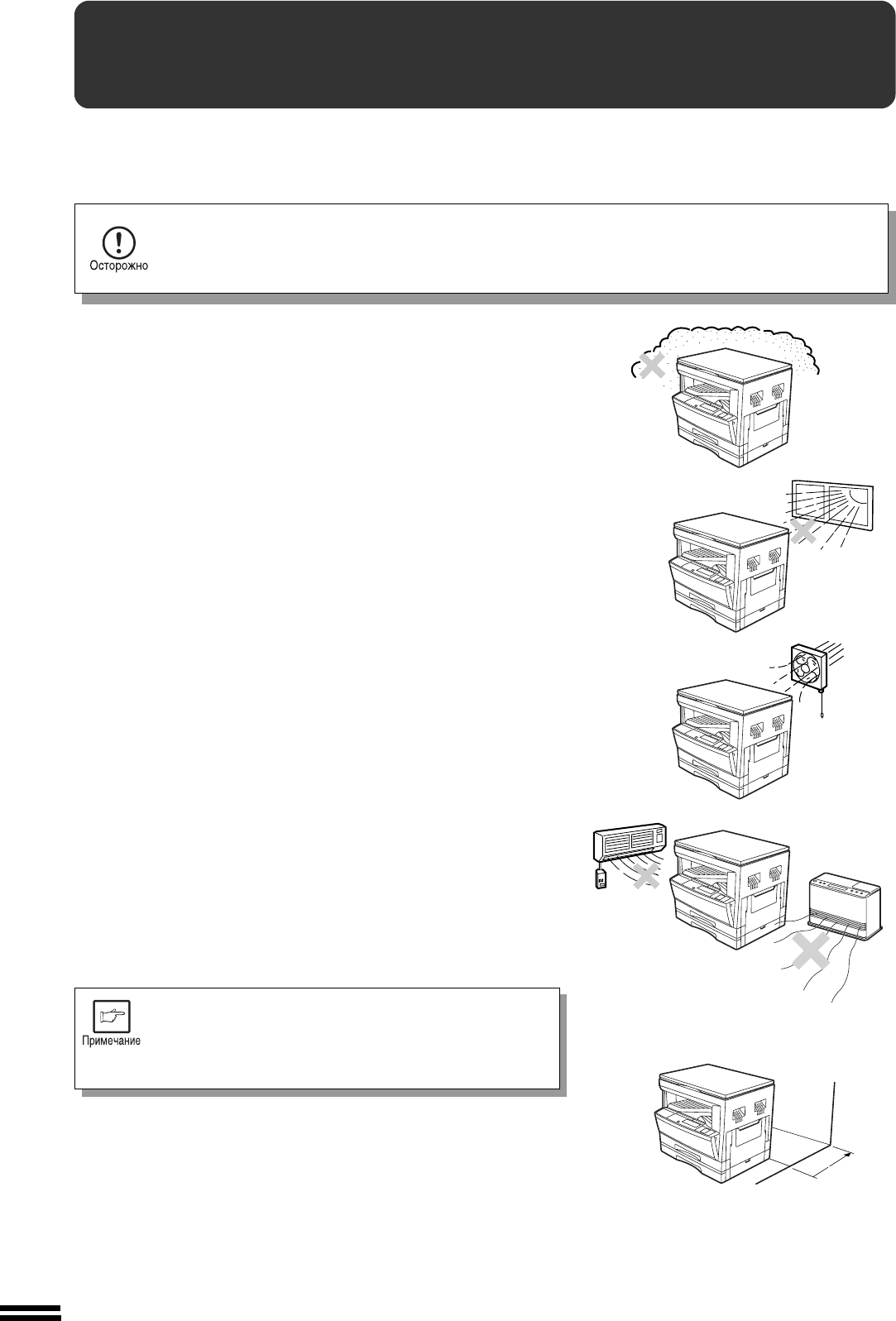 Осторожно

Примечание