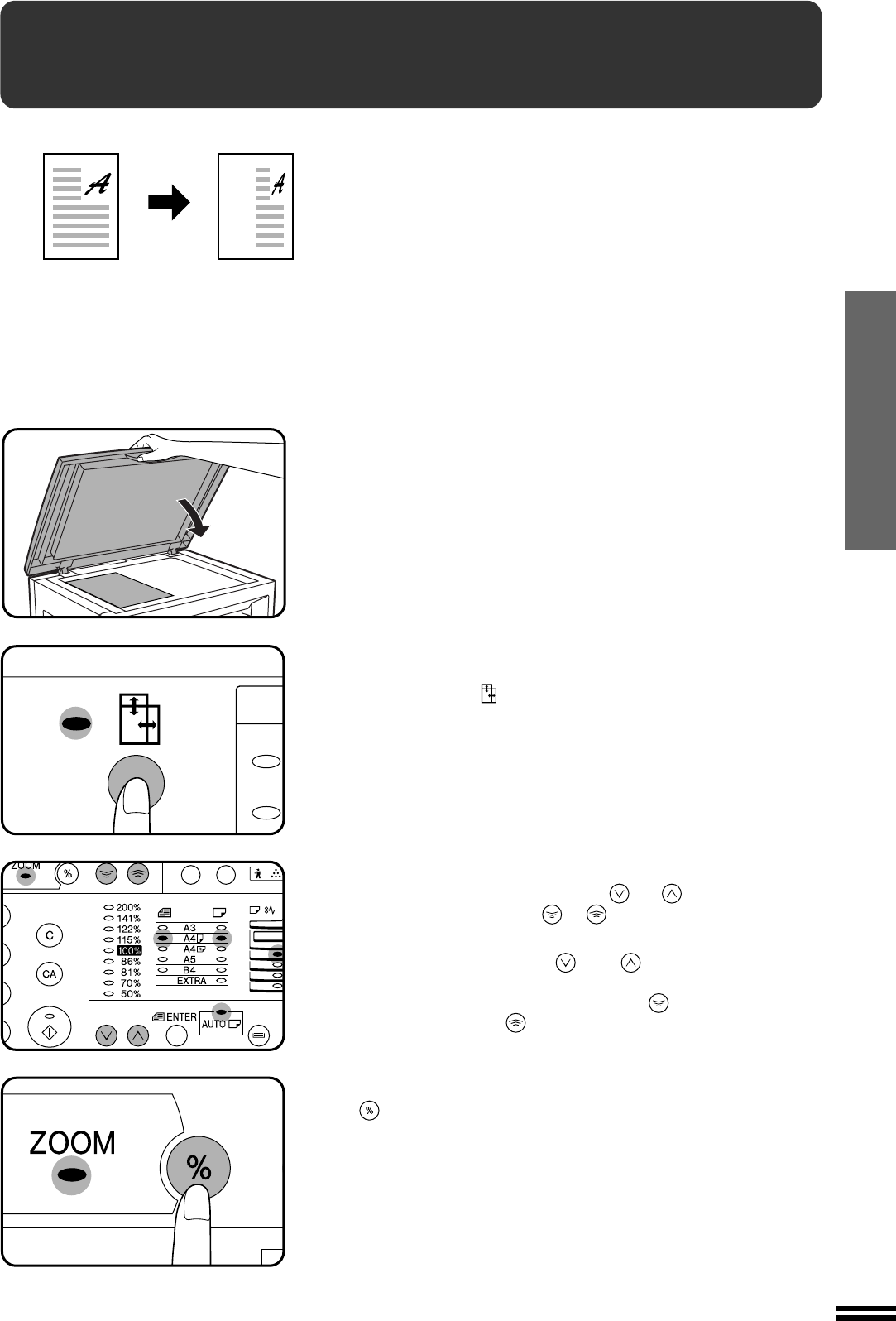 ZOOM
%
C
CA
200%
141%
122%
115%
100%
86%
81%
70%
50%
A3
A4
A4
A5
B4
EXTRA
ENTER
AUTO

ZOOM
%