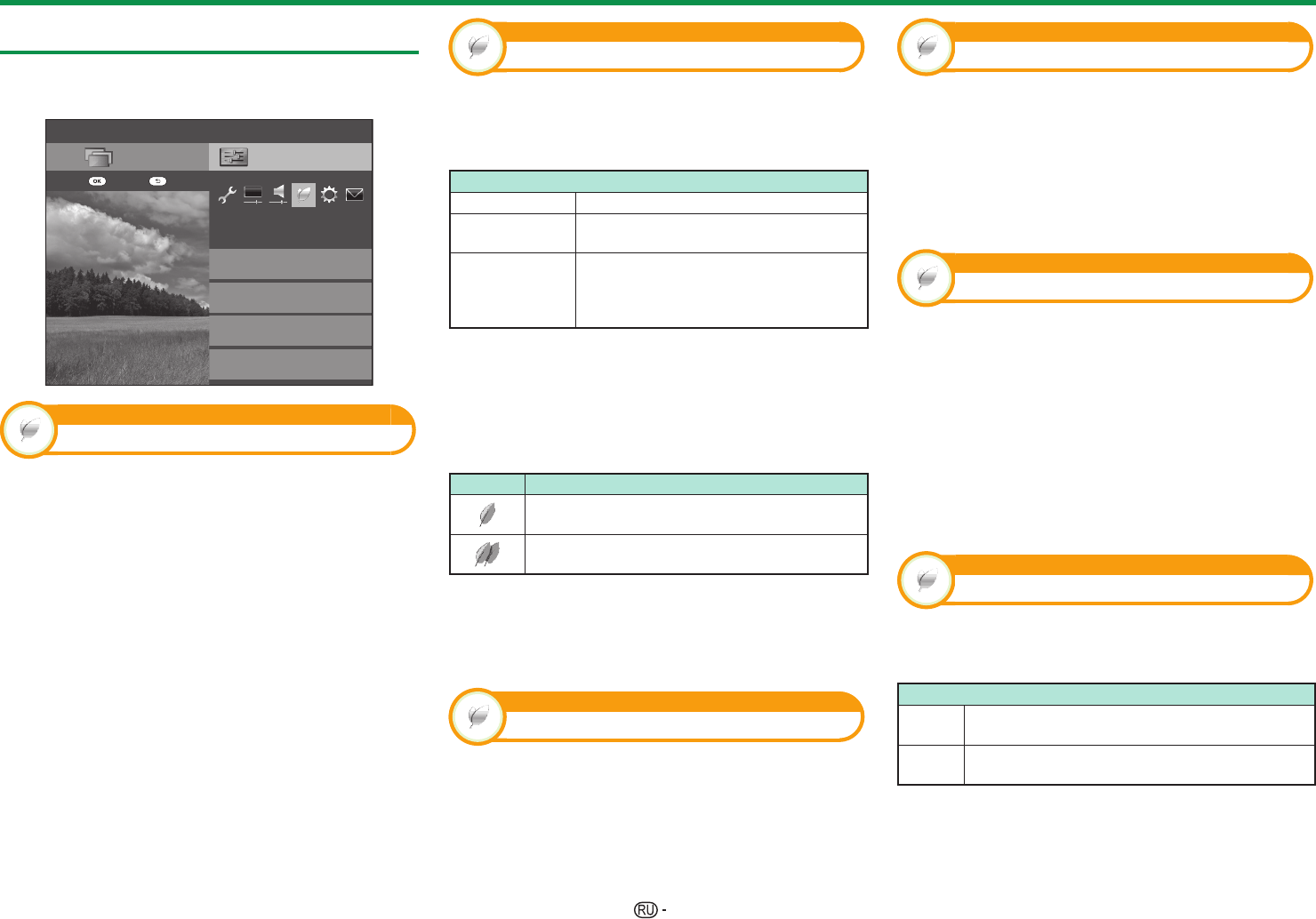 OK

RU -