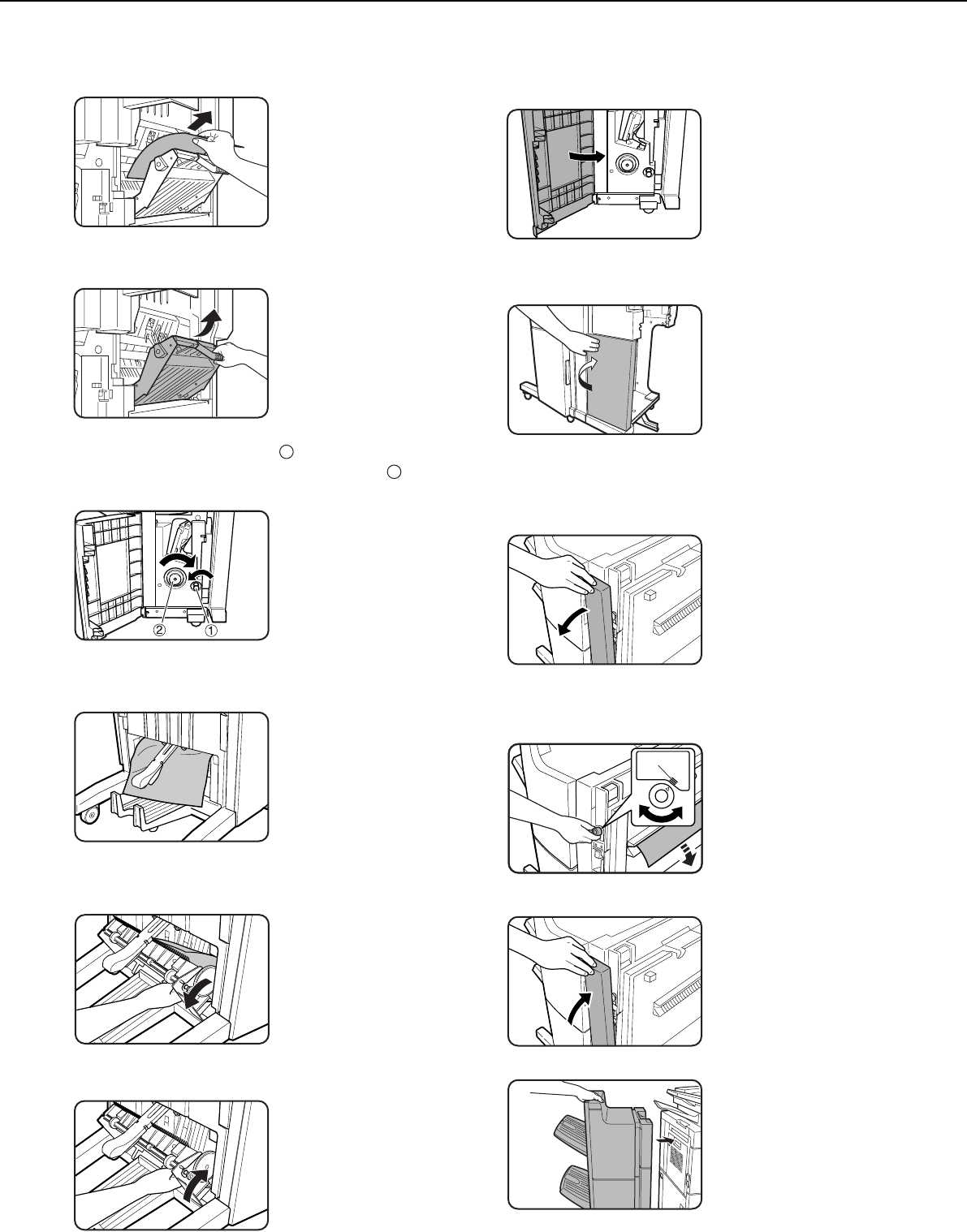 ②
①