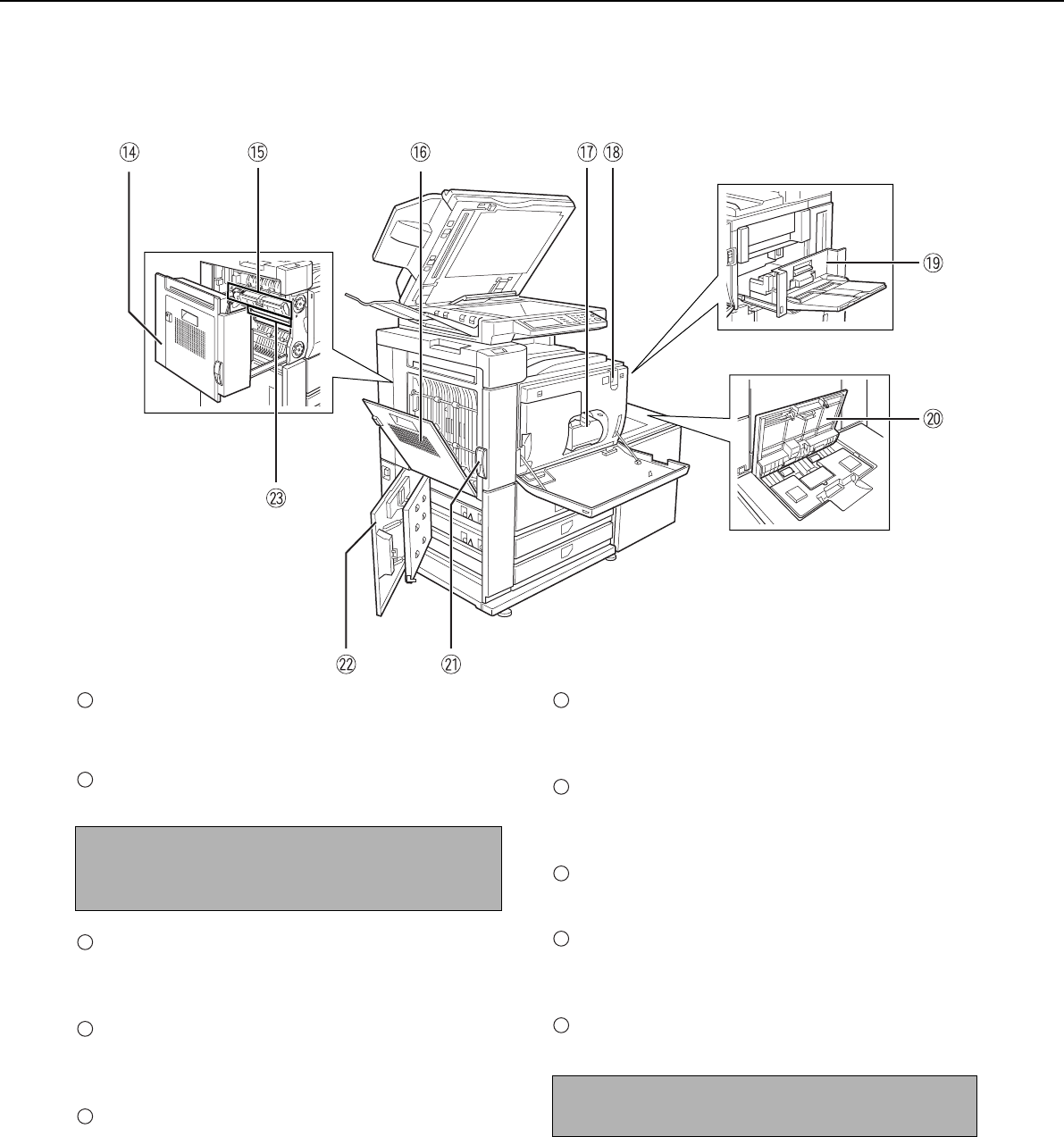 ⑭ ⑮ ⑯ ⑰ ⑱

⑲

⑳

㉓

㉒ ㉑